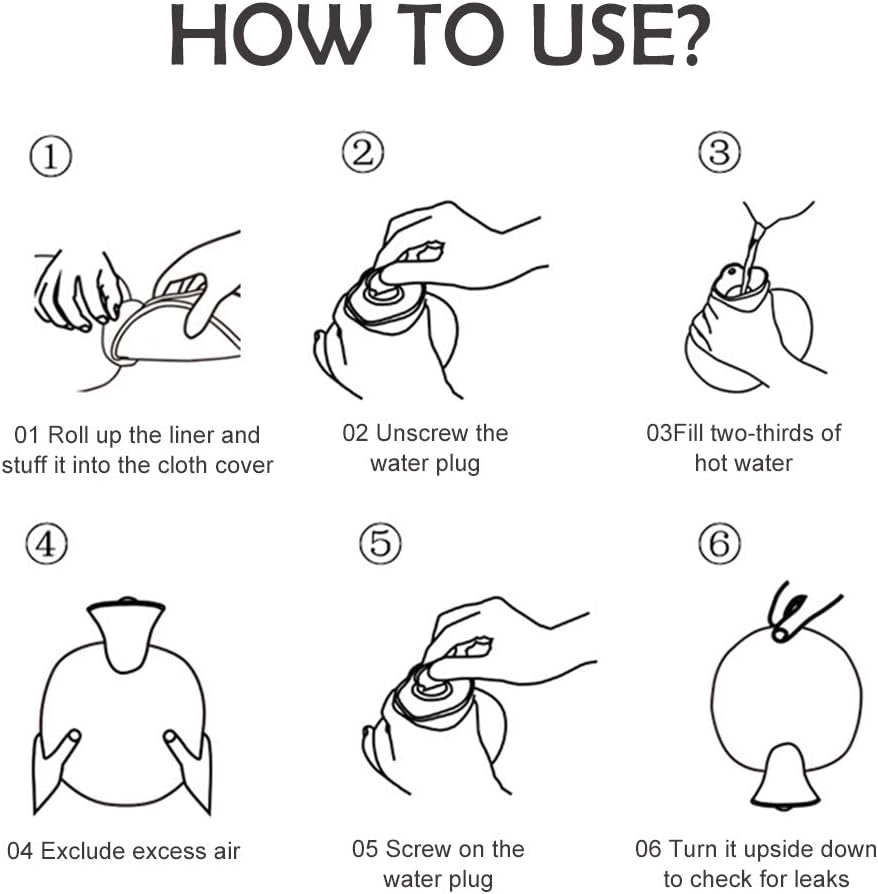 HOW TO USE?

①

01 Roll up the liner and stuff it into the cloth cover

②

02 Unscrew the water plug

③

03Fill two-thirds of hot water

④

04 Exclude excess air

⑤

05 Screw on the water plug

⑥

06 Turn it upside down to check for leaks