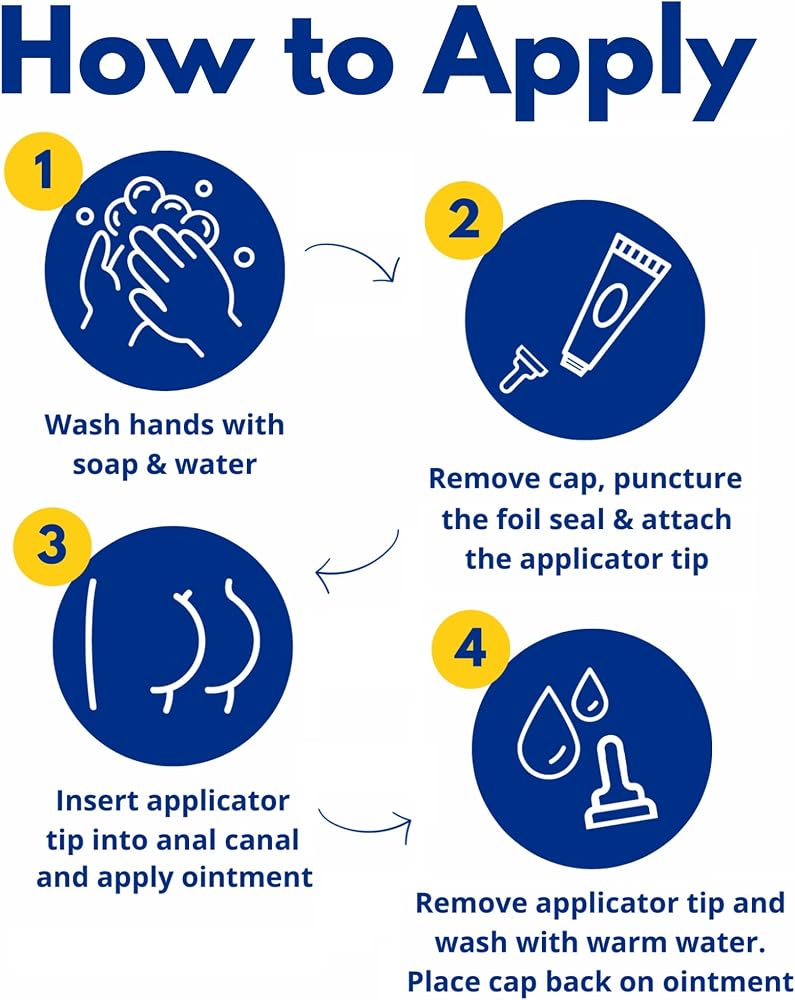 How to Apply

1

Wash hands with soap & water

2

Remove cap, puncture the foil seal & attach the applicator tip

3

Insert applicator tip into anal canal and apply ointment

4

Remove applicator tip and wash with warm water. Place cap back on ointment