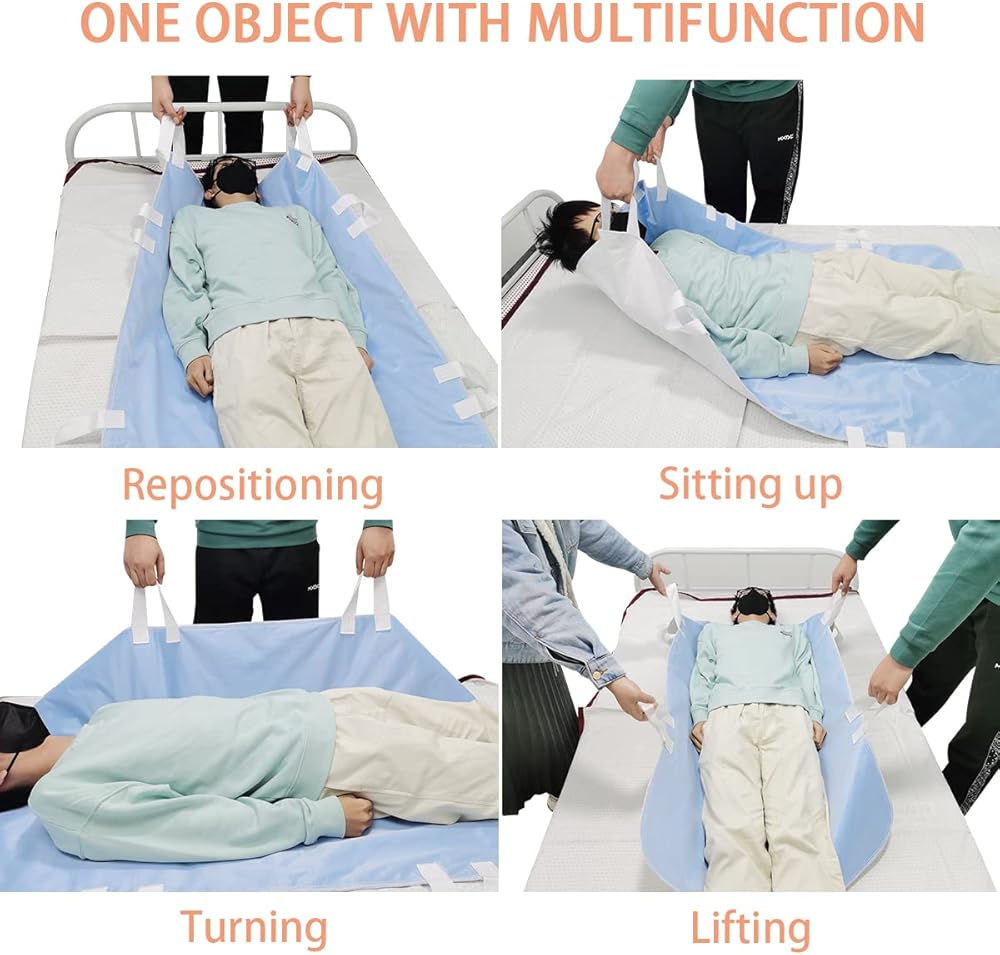 ONE OBJECT WITH MULTIFUNCTION

Repositioning

Sitting up

Turning

Lifting