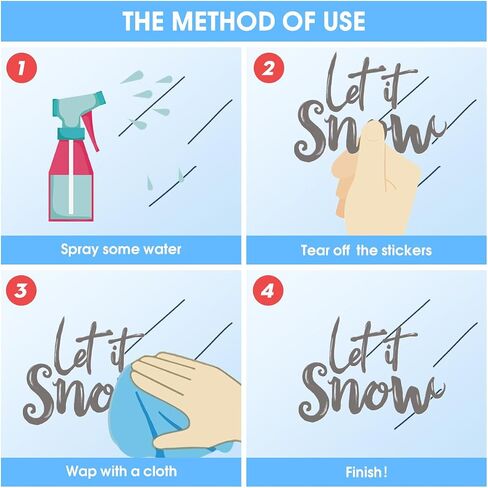 THE METHOD OF USE

1

Spray some water

2

Let it Snow

Tear off the stickers

3

Let it Sno

Wap with a cloth

4

Let it Snow

Finish!