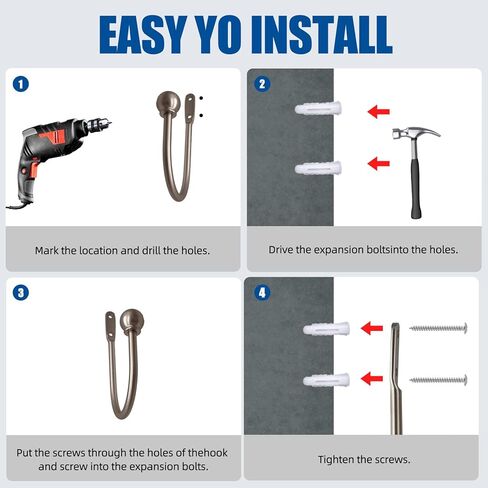 EASY YO INSTALL

1

Mark the location and drill the holes.

2

Drive the expansion boltsinto the holes.

3

Put the screws through the holes of thehook and screw into the expansion bolts.

4

Tighten the screws.