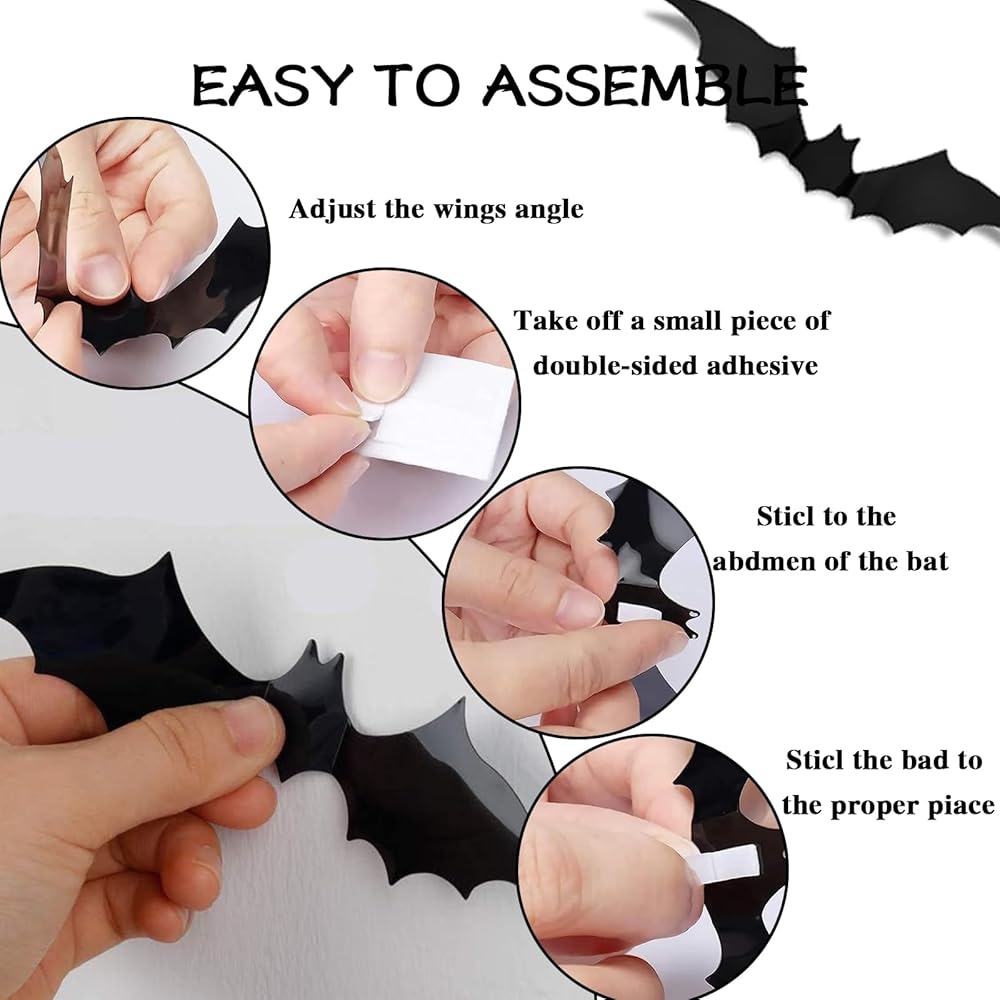 EASY TO ASSEMBLE

Adjust the wings angle

Take off a small piece of double-sided adhesive

Sticl to the abdmen of the bat

Sticl the bad to the proper piace