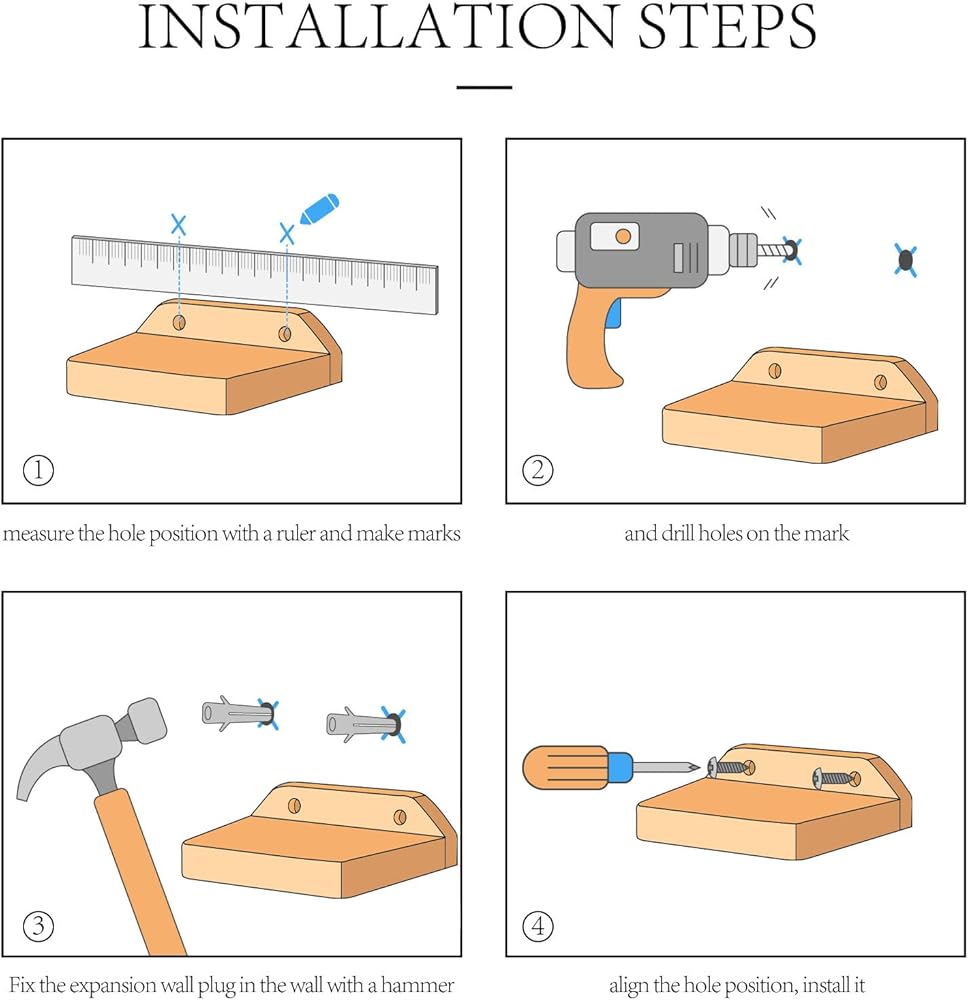 INSTALLATION STEPS

①

measure the hole position with a ruler and make marks

②

and drill holes on the mark

③

Fix the expansion wall plug in the wall with a hammer

④

align the hole position, install it