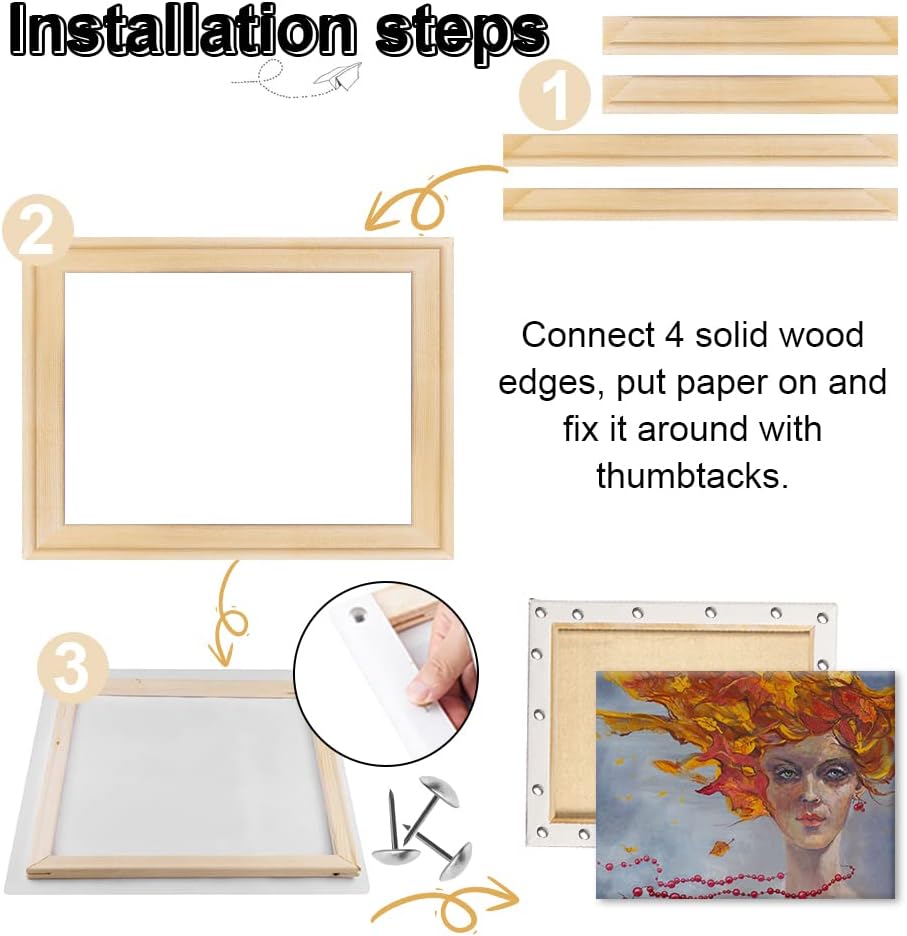 Installation steps

1

2

Connect 4 solid wood edges, put paper on and fix it around with thumbtacks.

3