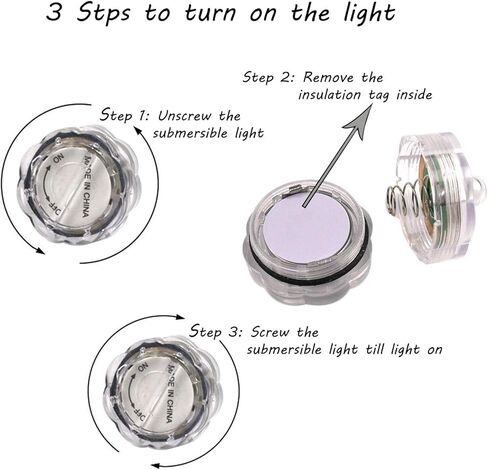 3 Stps to turn on the light

Step 1: Unscrew the submersible light

ON

OFF

MADE IN CHINA

Step 2: Remove the insulation tag inside

Step 3: Screw the submersible light till light on

ON

OFF

MADE IN CHINA