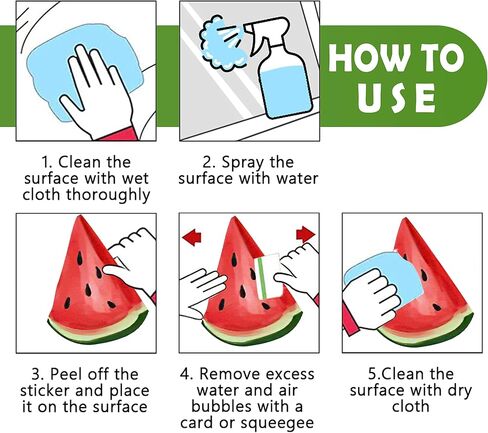 HOW TO USE

1. Clean the surface with wet cloth thoroughly

2. Spray the surface with water

3. Peel off the sticker and place it on the surface

4. Remove excess water and air bubbles with a card or squeegee

5.Clean the surface with dry cloth