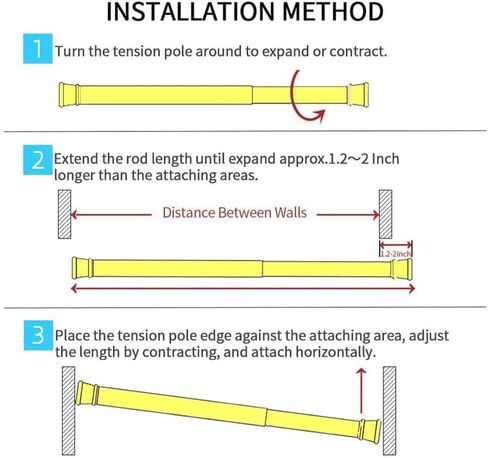 INSTALLATION METHOD

1 Turn the tension pole around to expand or contract.

2 Extend the rod length until expand approx.1.2～2 Inch longer than the attaching areas.

Distance Between Walls

1.2-2inch

3 Place the tension pole edge against the attaching area, adjust the length by contracting, and attach horizontally.