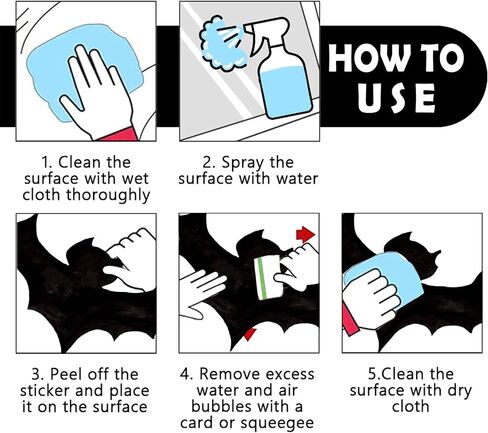 HOW TO USE

1. Clean the surface with wet cloth thoroughly

2. Spray the surface with water

3. Peel off the sticker and place it on the surface

4. Remove excess water and air bubbles with a card or squeegee

5.Clean the surface with dry cloth