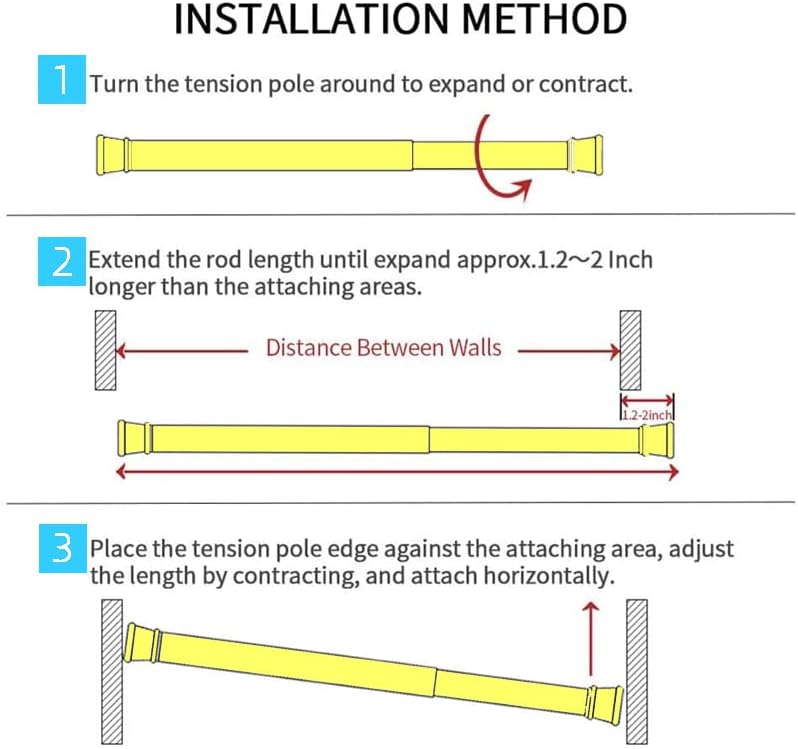 INSTALLATION METHOD

1 Turn the tension pole around to expand or contract.

2 Extend the rod length until expand approx.1.2~2 Inch longer than the attaching areas.

Distance Between Walls

1.2-2inch

3 Place the tension pole edge against the attaching area, adjust the length by contracting, and attach horizontally.