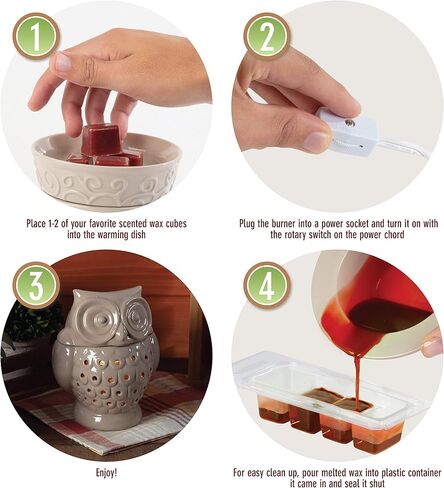 1

Place 1-2 of your favorite scented wax cubes into the warming dish

2

Plug the burner into a power socket and turn it on with the rotary switch on the power chord

3

Enjoy!

4

For easy clean up, pour melted wax into plastic container it came in and seal it shut