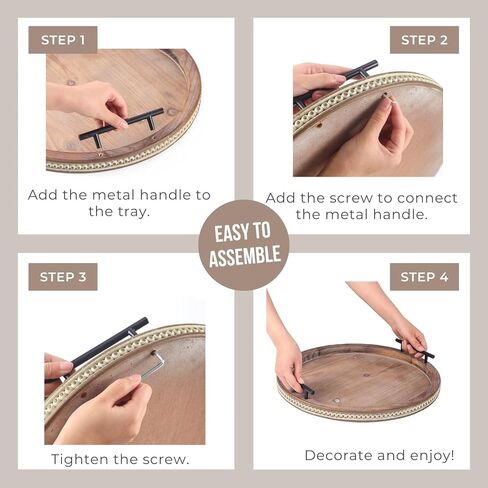 STEP 1

Add the metal handle to the tray.

STEP 2

Add the screw to connect the metal handle.

EASY TO ASSEMBLE

STEP 3

Tighten the screw.

STEP 4

Decorate and enjoy!