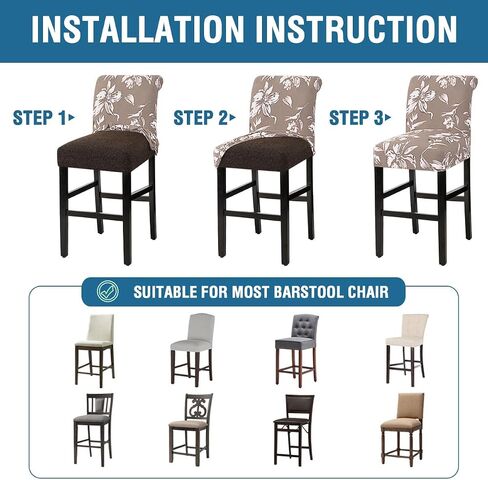 INSTALLATION INSTRUCTION

STEP 1

STEP 2

STEP 3

SUITABLE FOR MOST BARSTOOL CHAIR