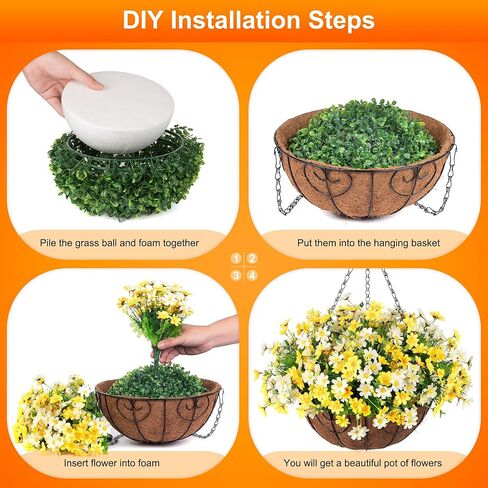 DIY Installation Steps

Pile the grass ball and foam together

Put them into the hanging basket

1 2
3 4

Insert flower into foam

You will get a beautiful pot of flowers