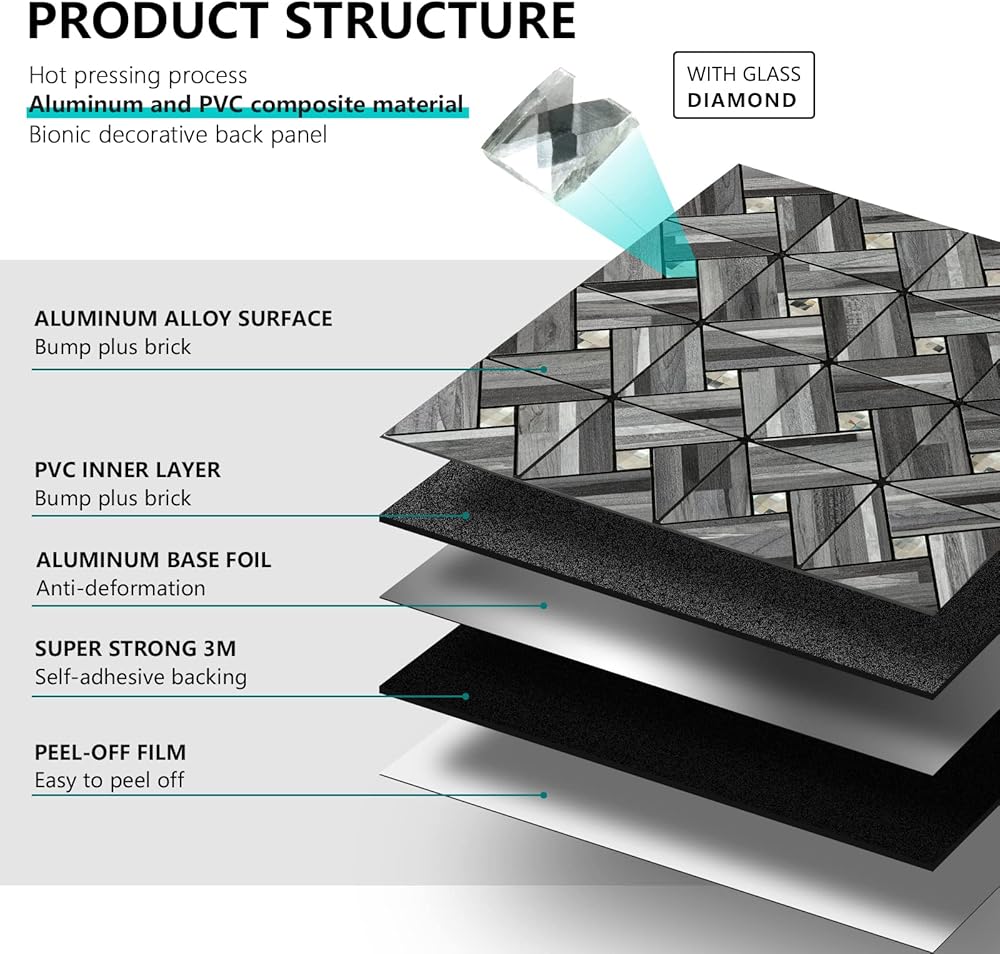 PRODUCT STRUCTURE

Hot pressing process
Aluminum and PVC composite material
Bionic decorative back panel

WITH GLASS DIAMOND

ALUMINUM ALLOY SURFACE
Bump plus brick

PVC INNER LAYER
Bump plus brick

ALUMINUM BASE FOIL
Anti-deformation

SUPER STRONG 3M
Self-adhesive backing

PEEL-OFF FILM
Easy to peel off