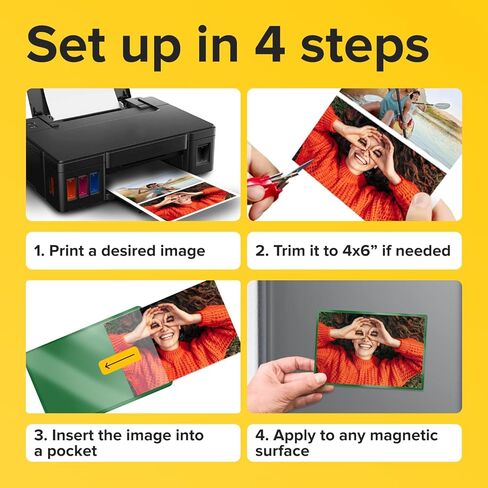 Set up in 4 steps

1. Print a desired image

2. Trim it to 4x6” if needed

3. Insert the image into a pocket

4. Apply to any magnetic surface