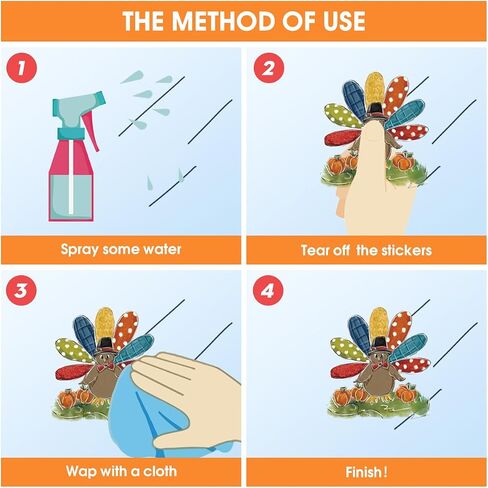 THE METHOD OF USE

1

Spray some water

2

Tear off the stickers

3

Wap with a cloth

4

Finish!