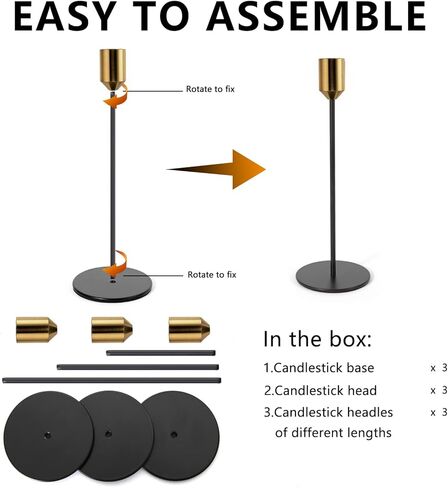 EASY TO ASSEMBLE

Rotate to fix

Rotate to fix

In the box:

1.Candlestick base x 3

2.Candlestick head x 3

3.Candlestick headles of different lengths x 3