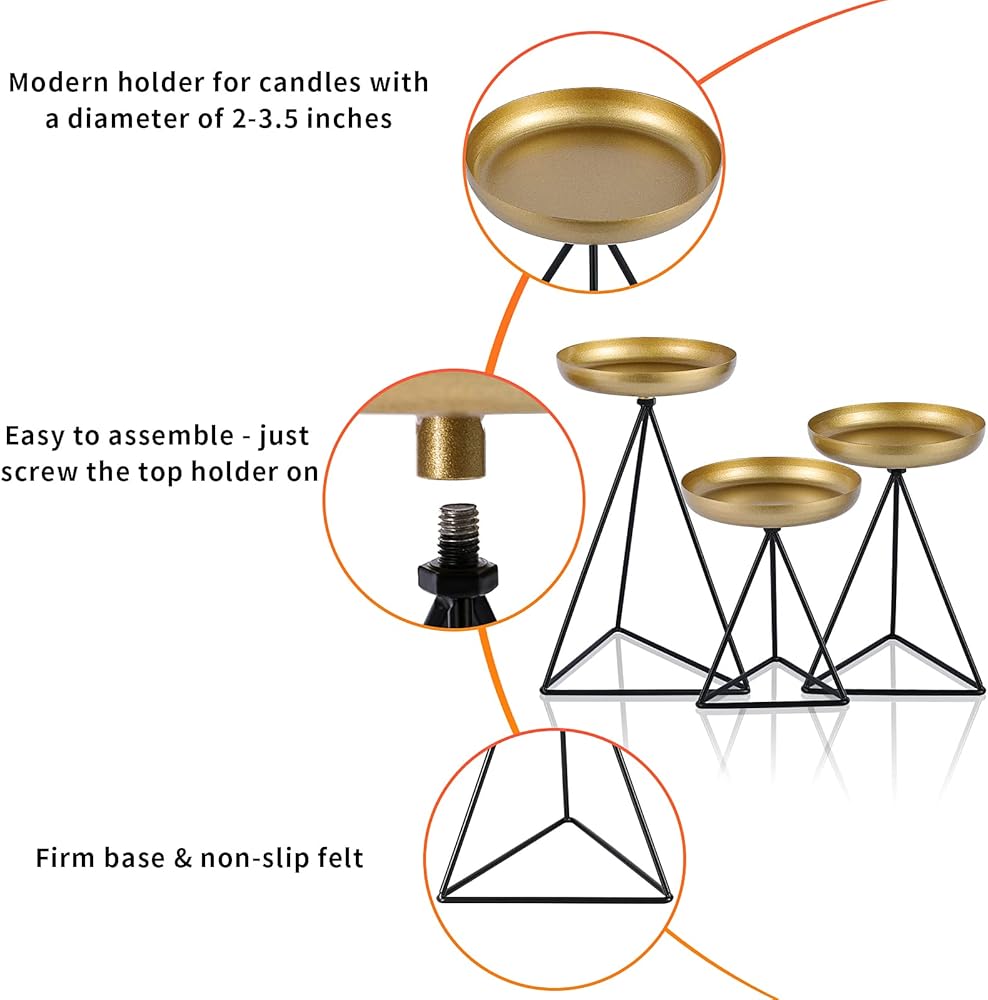 Modern holder for candles with a diameter of 2-3.5 inches

Easy to assemble - just screw the top holder on

Firm base & non-slip felt