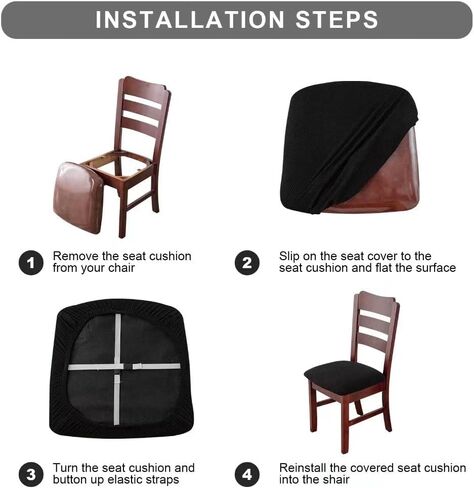 INSTALLATION STEPS

1 Remove the seat cushion from your chair

2 Slip on the seat cover to the seat cushion and flat the surface

3 Turn the seat cushion and button up elastic straps

4 Reinstall the covered seat cushion into the shair