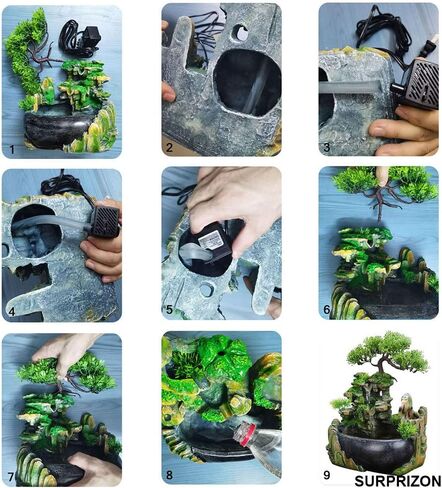 1

2

3

4

5

6

7

8

9

SURPRIZON