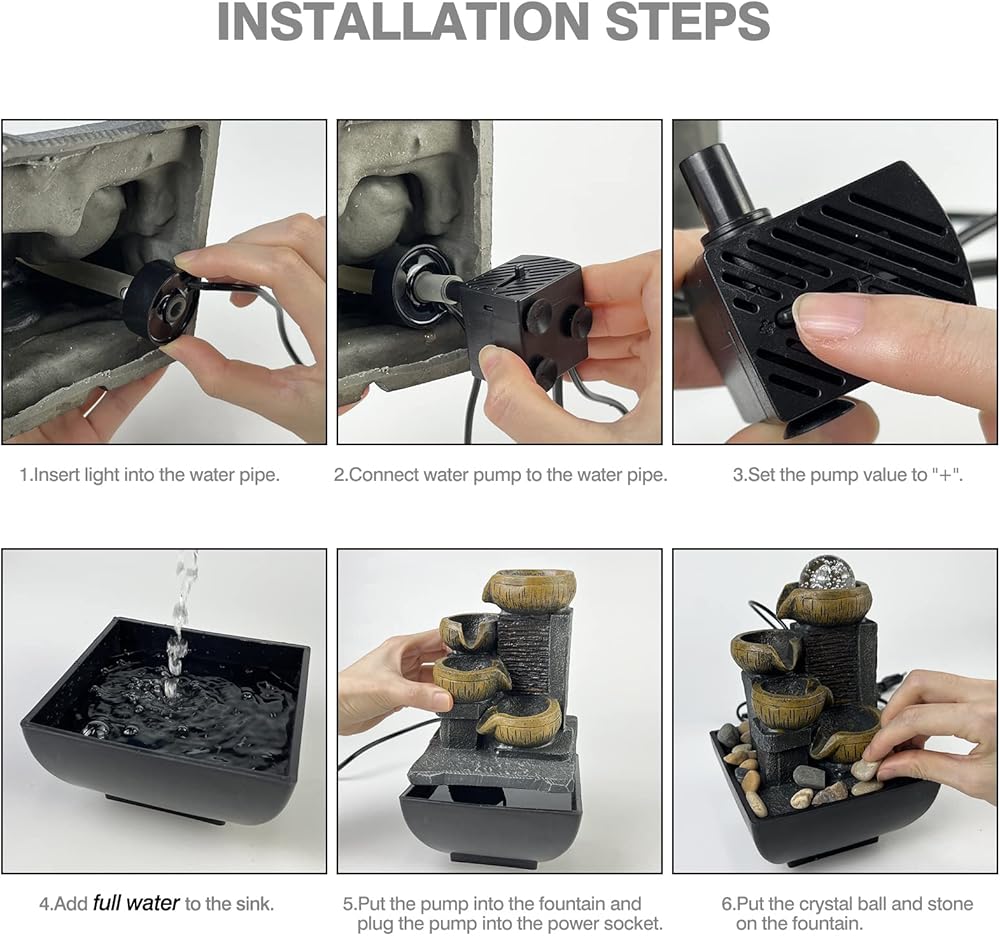 INSTALLATION STEPS

1.Insert light into the water pipe.

2.Connect water pump to the water pipe.

3.Set the pump value to "+".

4.Add full water to the sink.

5.Put the pump into the fountain and plug the pump into the power socket.

6.Put the crystal ball and stone on the fountain.