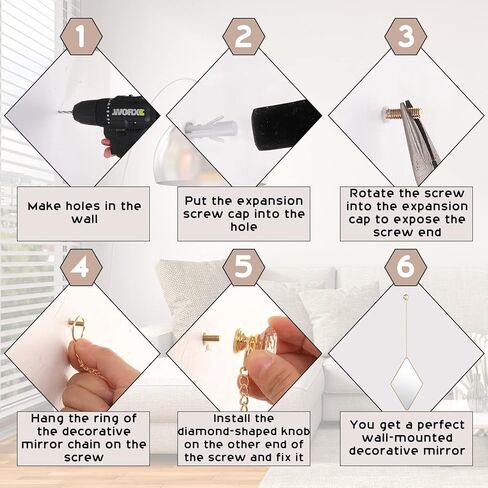 1

WORX

Make holes in the wall

2

Put the expansion screw cap into the hole

3

Rotate the screw into the expansion cap to expose the screw end

4

Hang the ring of the decorative mirror chain on the screw

5

Install the diamond-shaped knob on the other end of the screw and fix it

6

You get a perfect wall-mounted decorative mirror