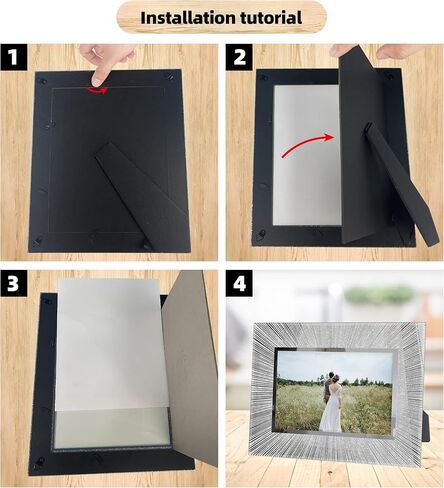 Installation tutorial

1

2

3

4