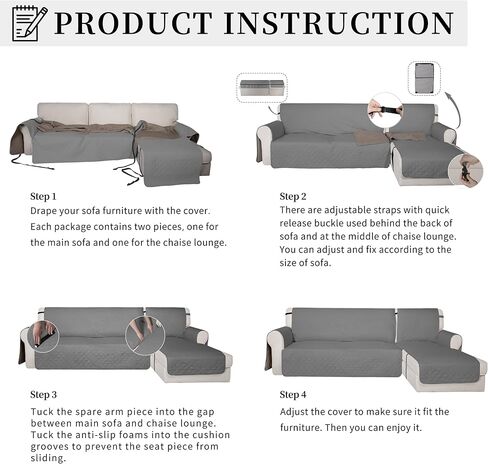 PRODUCT INSTRUCTION

Step 1
Drape your sofa furniture with the cover. Each package contains two pieces, one for the main sofa and one for the chaise lounge.

Step 2
There are adjustable straps with quick release buckle used behind the back of sofa and at the middle of chaise lounge. You can adjust and fix according to the size of sofa.

Step 3
Tuck the spare arm piece into the gap between main sofa and chaise lounge. Tuck the anti-slip foams into the cushion grooves to prevent the seat piece from sliding.

Step 4
Adjust the cover to make sure it fit the furniture. Then you can enjoy it.