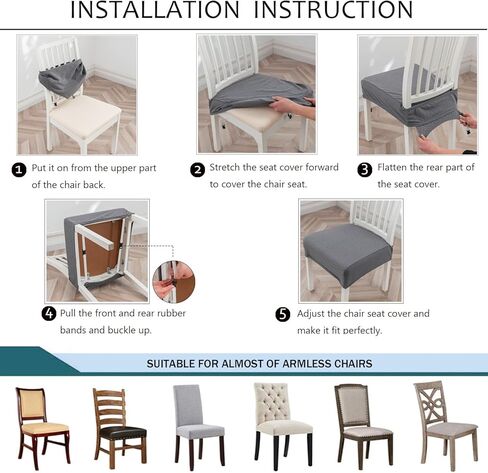 INSTALLATION INSTRUCTION

1 Put it on from the upper part of the chair back.

2 Stretch the seat cover forward to cover the chair seat.

3 Flatten the rear part of the seat cover.

4 Pull the front and rear rubber bands and buckle up.

5 Adjust the chair seat cover and make it fit perfectly.

SUITABLE FOR ALMOST OF ARMLESS CHAIRS