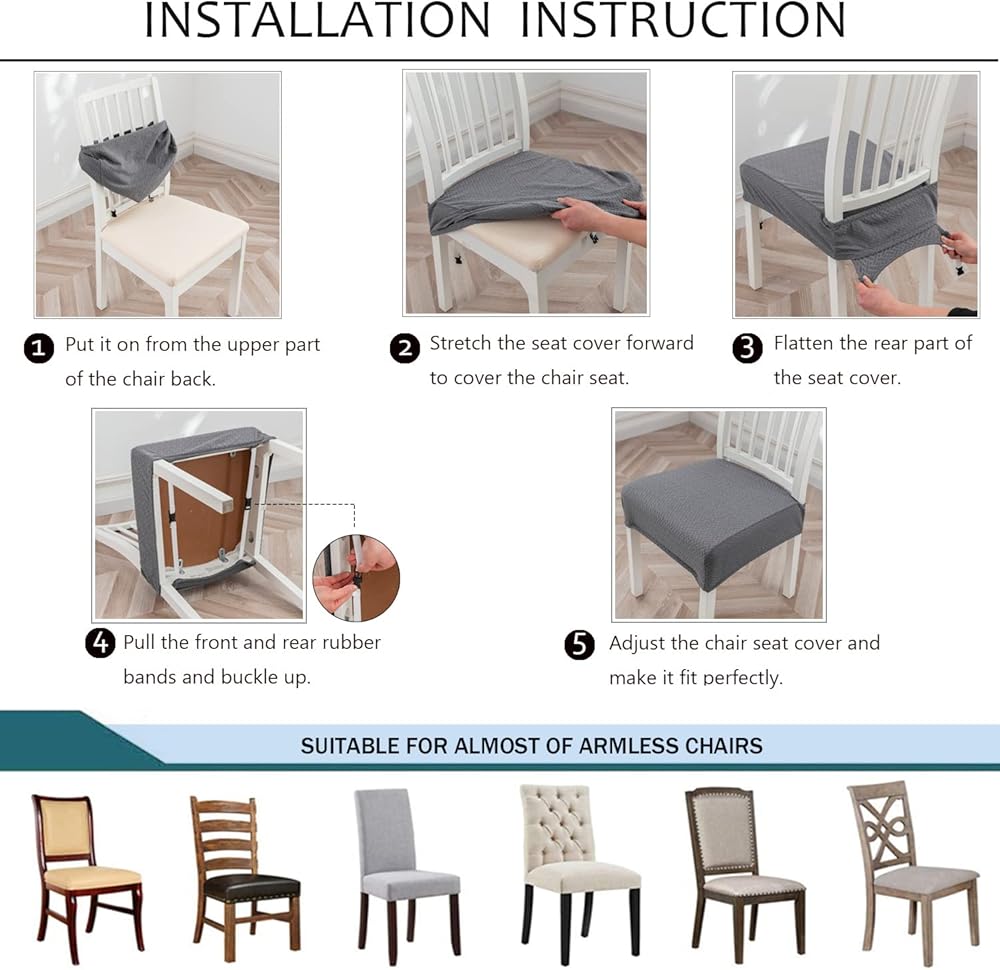 INSTALLATION INSTRUCTION

1 Put it on from the upper part of the chair back.

2 Stretch the seat cover forward to cover the chair seat.

3 Flatten the rear part of the seat cover.

4 Pull the front and rear rubber bands and buckle up.

5 Adjust the chair seat cover and make it fit perfectly.

SUITABLE FOR ALMOST OF ARMLESS CHAIRS