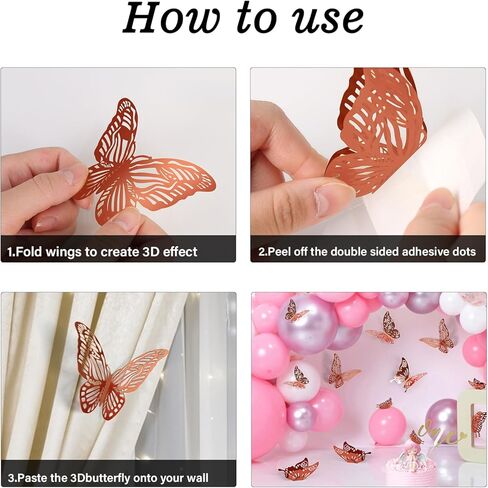 How to use

1.Fold wings to create 3D effect

2.Peel off the double sided adhesive dots

3.Paste the 3Dbutterfly onto your wall