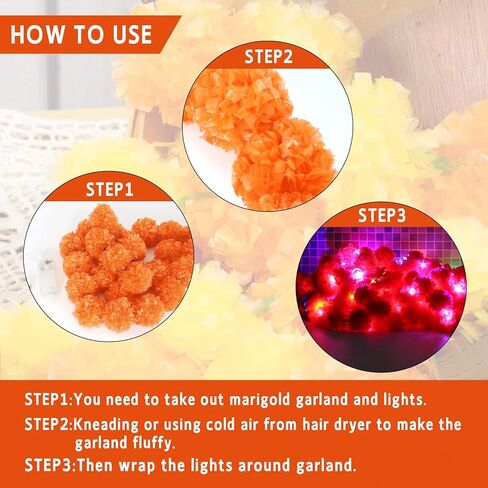 HOW TO USE

STEP2

STEP1

STEP3

STEP1:You need to take out marigold garland and lights.

STEP2:Kneading or using cold air from hair dryer to make the garland fluffy.

STEP3:Then wrap the lights around garland.