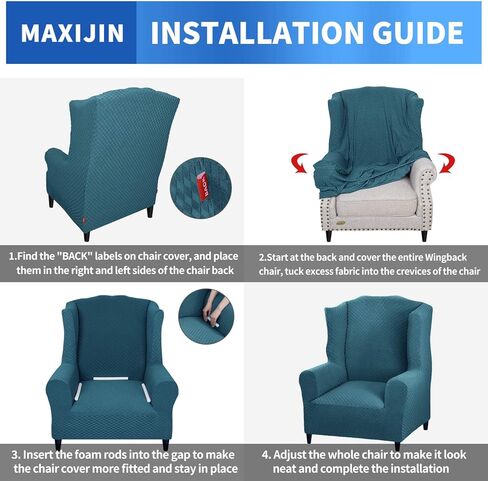 MAXIJIN INSTALLATION GUIDE

BACK

1.Find the "BACK" labels on chair cover, and place them in the right and left sides of the chair back

2.Start at the back and cover the entire Wingback chair, tuck excess fabric into the crevices of the chair

3. Insert the foam rods into the gap to make the chair cover more fitted and stay in place

4. Adjust the whole chair to make it look neat and complete the installation