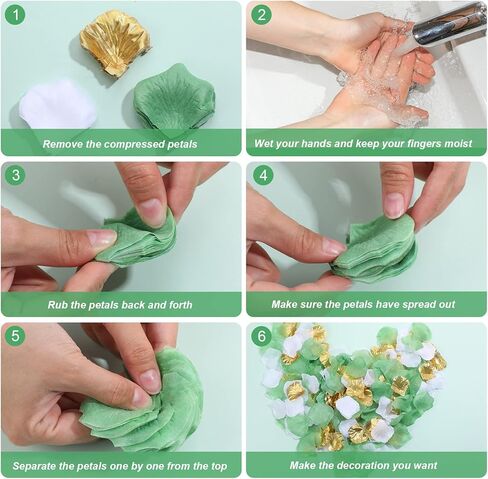 1
Remove the compressed petals

2
Wet your hands and keep your fingers moist

3
Rub the petals back and forth

4
Make sure the petals have spread out

5
Separate the petals one by one from the top

6
Make the decoration you want