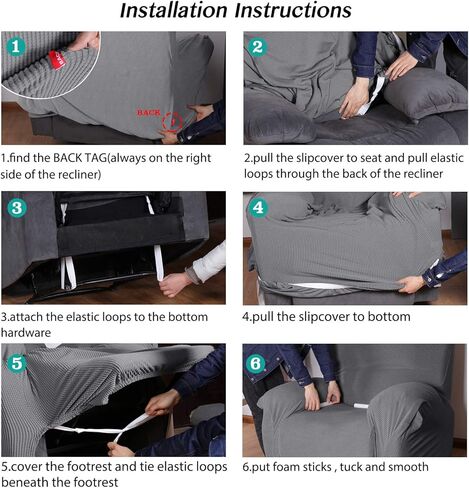 Installation Instructions

1

BACK

BACK

1.find the BACK TAG(always on the right side of the recliner)

2

2.pull the slipcover to seat and pull elastic loops through the back of the recliner

3

3.attach the elastic loops to the bottom hardware

4

4.pull the slipcover to bottom

5

5.cover the footrest and tie elastic loops beneath the footrest

6

6.put foam sticks , tuck and smooth