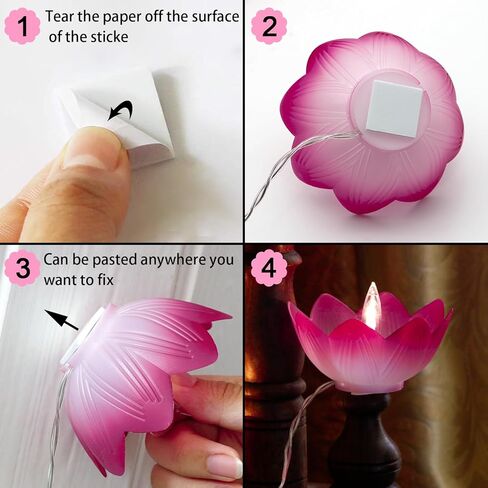 1 Tear the paper off the surface of the sticke

2

3 Can be pasted anywhere you want to fix

4