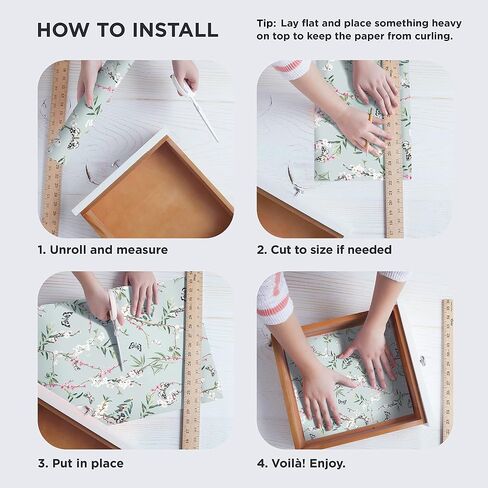 HOW TO INSTALL

Tip: Lay flat and place something heavy on top to keep the paper from curling.

1. Unroll and measure

2. Cut to size if needed

3. Put in place

4. Voilà! Enjoy.