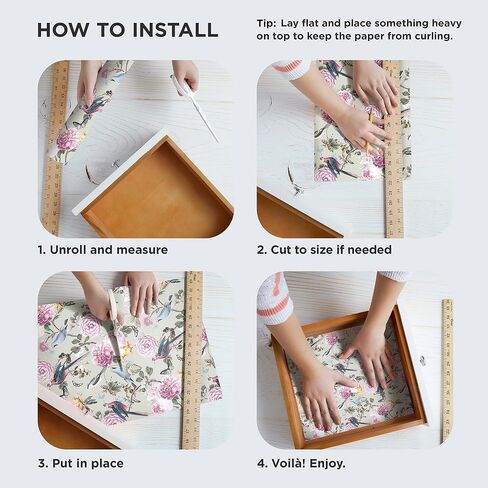 HOW TO INSTALL

Tip: Lay flat and place something heavy on top to keep the paper from curling.

1. Unroll and measure

2. Cut to size if needed

3. Put in place

4. Voilà! Enjoy.