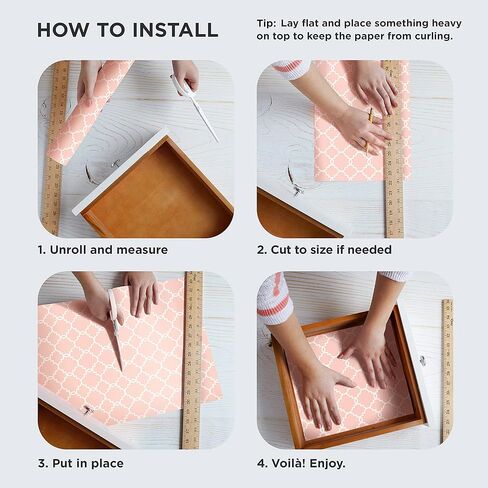 HOW TO INSTALL

Tip: Lay flat and place something heavy on top to keep the paper from curling.

1. Unroll and measure

2. Cut to size if needed

3. Put in place

4. Voilà! Enjoy.