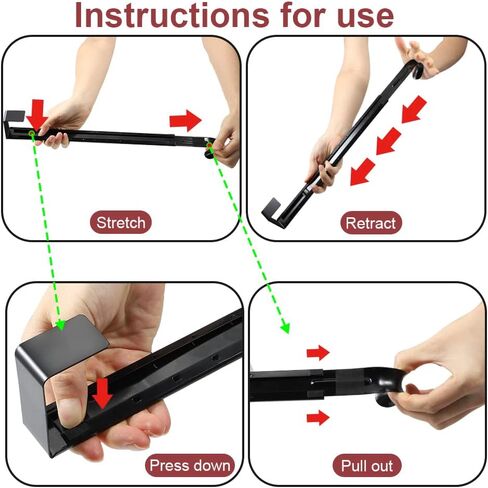 Instructions for use

Stretch

Retract

Press down

Pull out