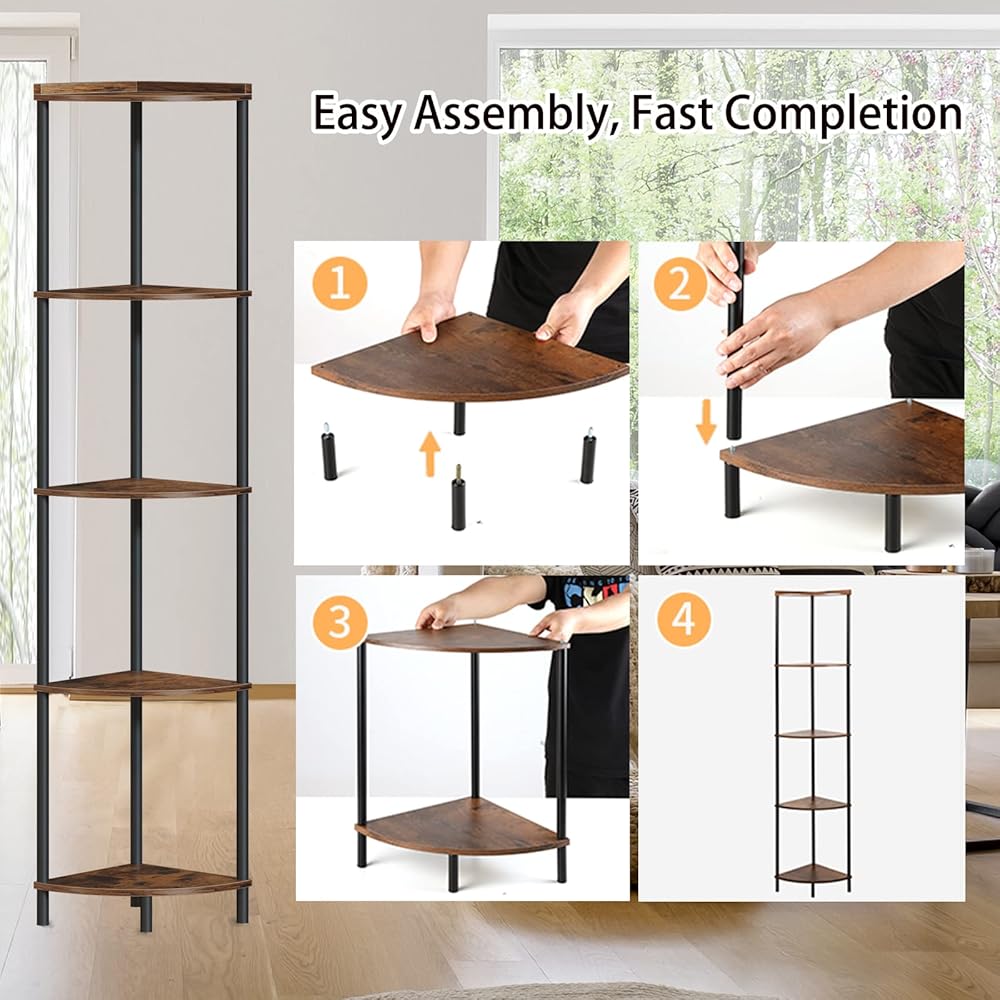 Easy Assembly, Fast Completion

1

2

3

4