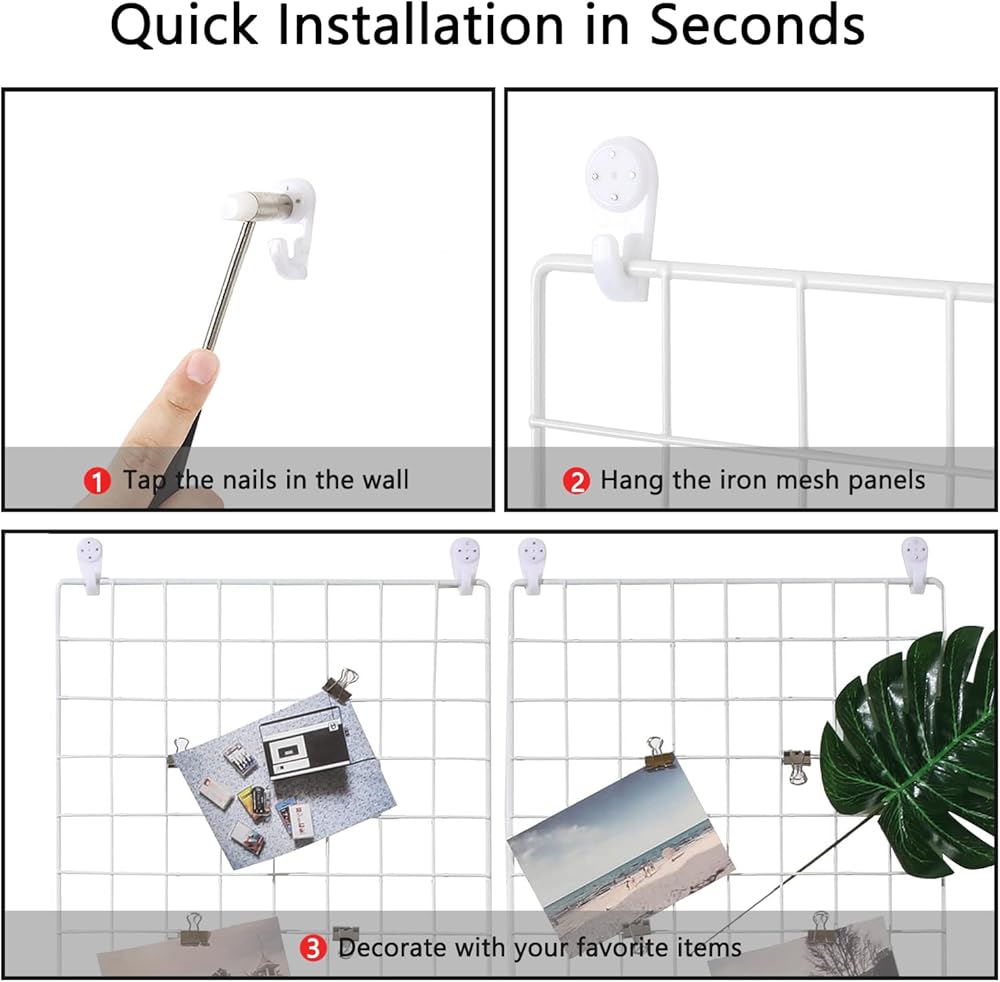 Quick Installation in Seconds

1 Tap the nails in the wall

2 Hang the iron mesh panels

3 Decorate with your favorite items