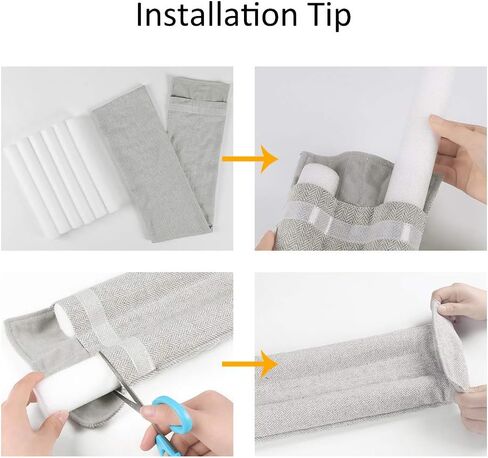 Installation Tip