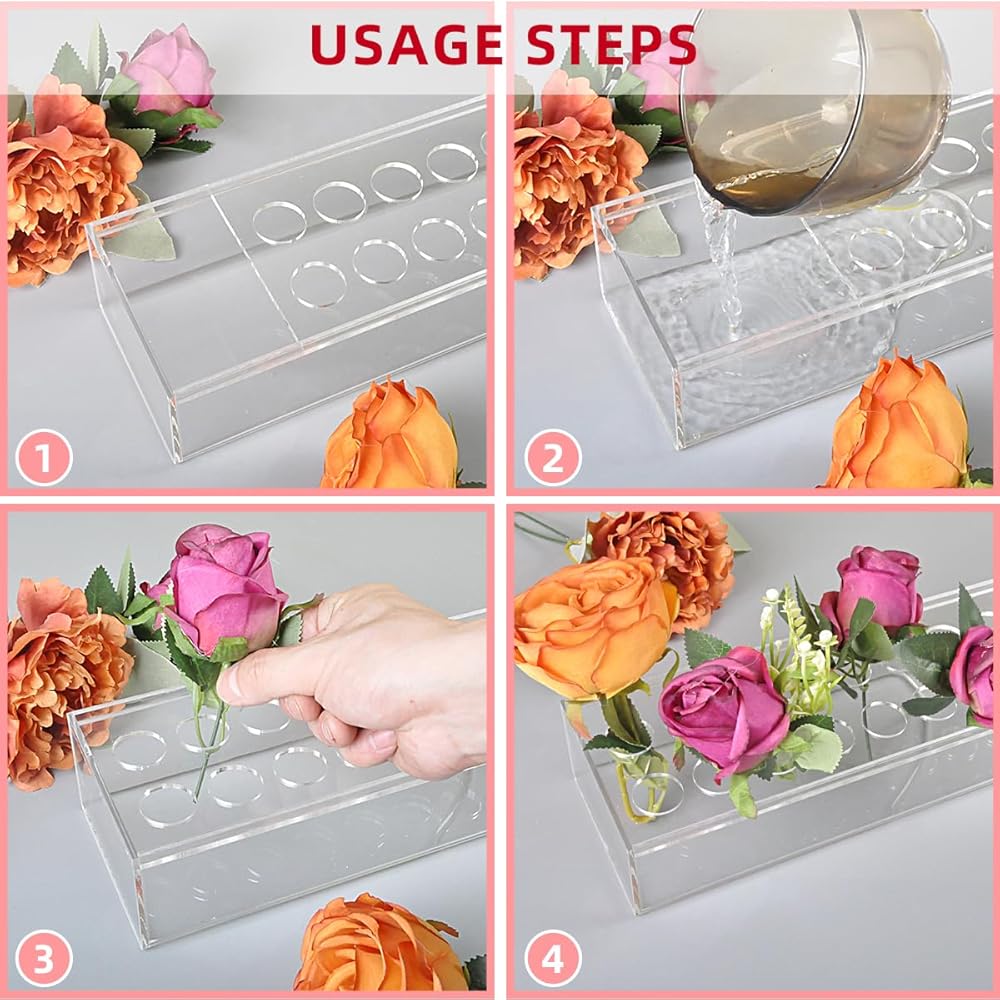 USAGE STEPS

1

2

3

4