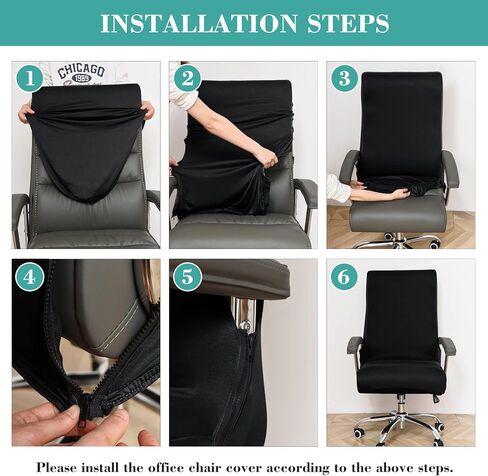 INSTALLATION STEPS

1

CHICAGO
1989

2

3

4

5

6

Please install the office chair cover according to the above steps.