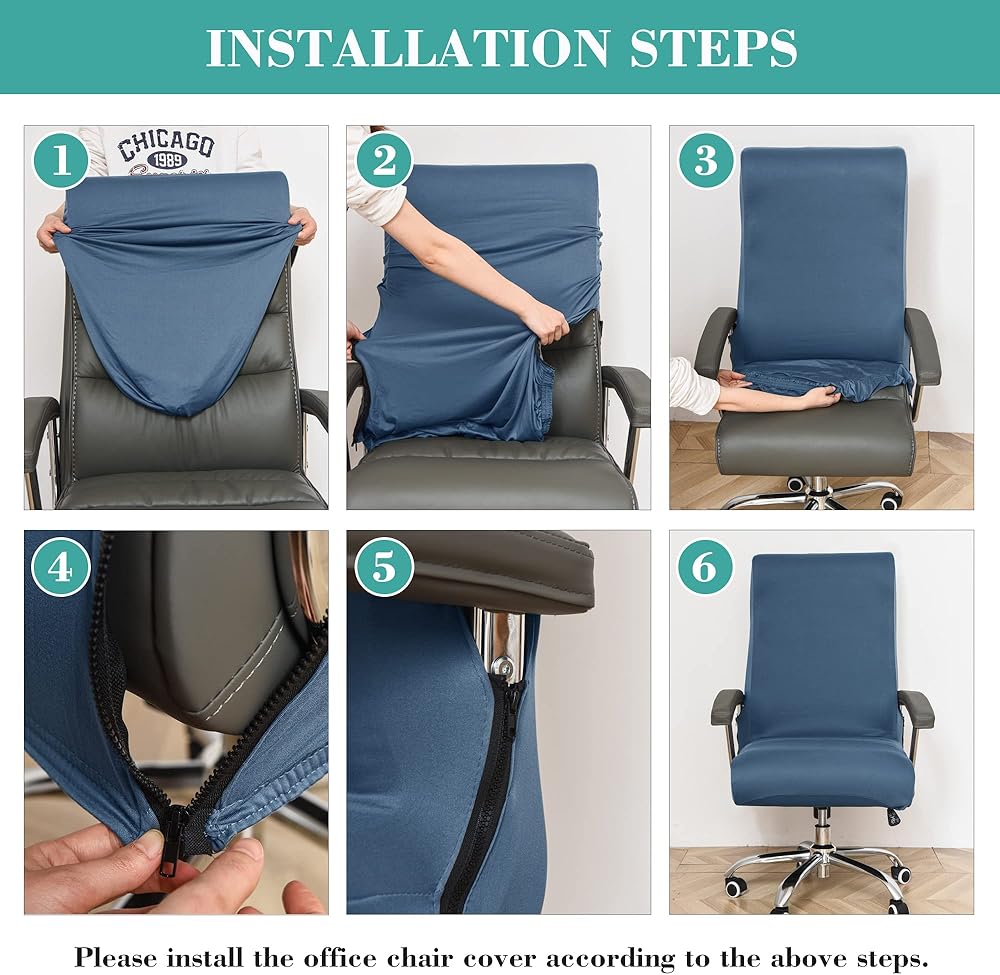 INSTALLATION STEPS

1

CHICAGO
1989

2

3

4

5

6

Please install the office chair cover according to the above steps.