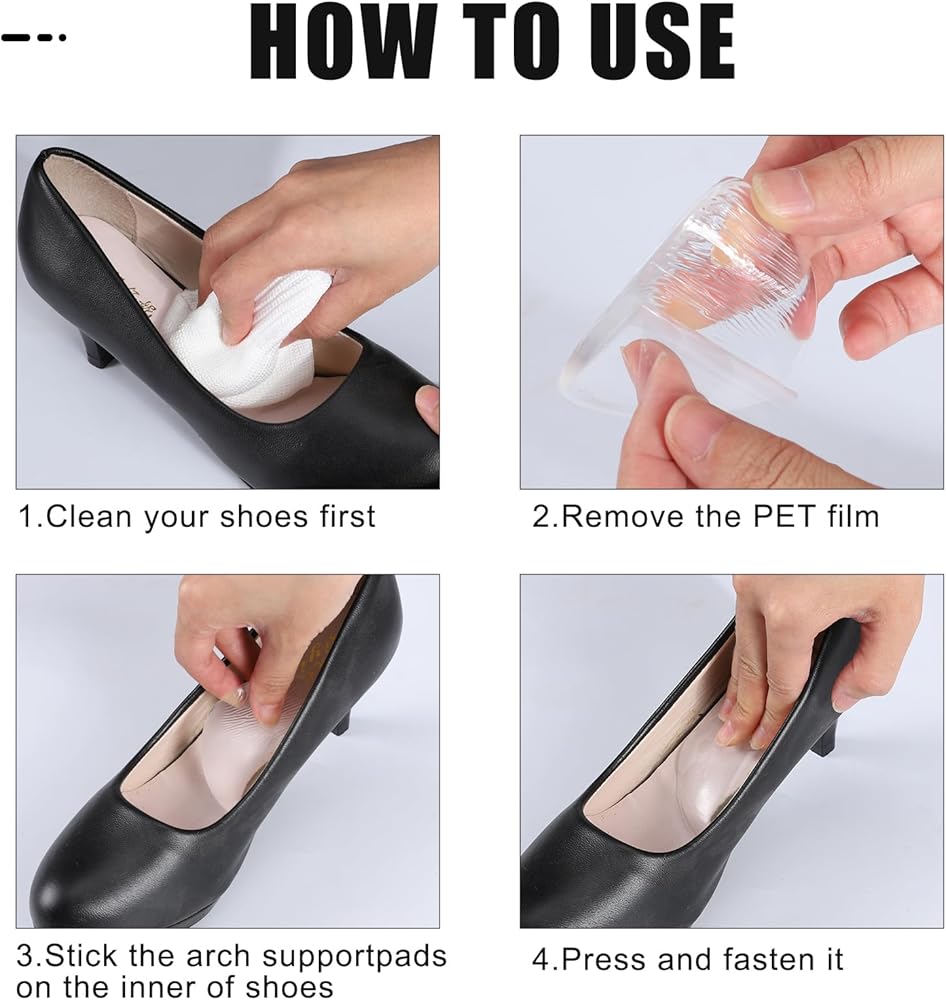 HOW TO USE

1.Clean your shoes first

2.Remove the PET film

3.Stick the arch supportpads on the inner of shoes

4.Press and fasten it