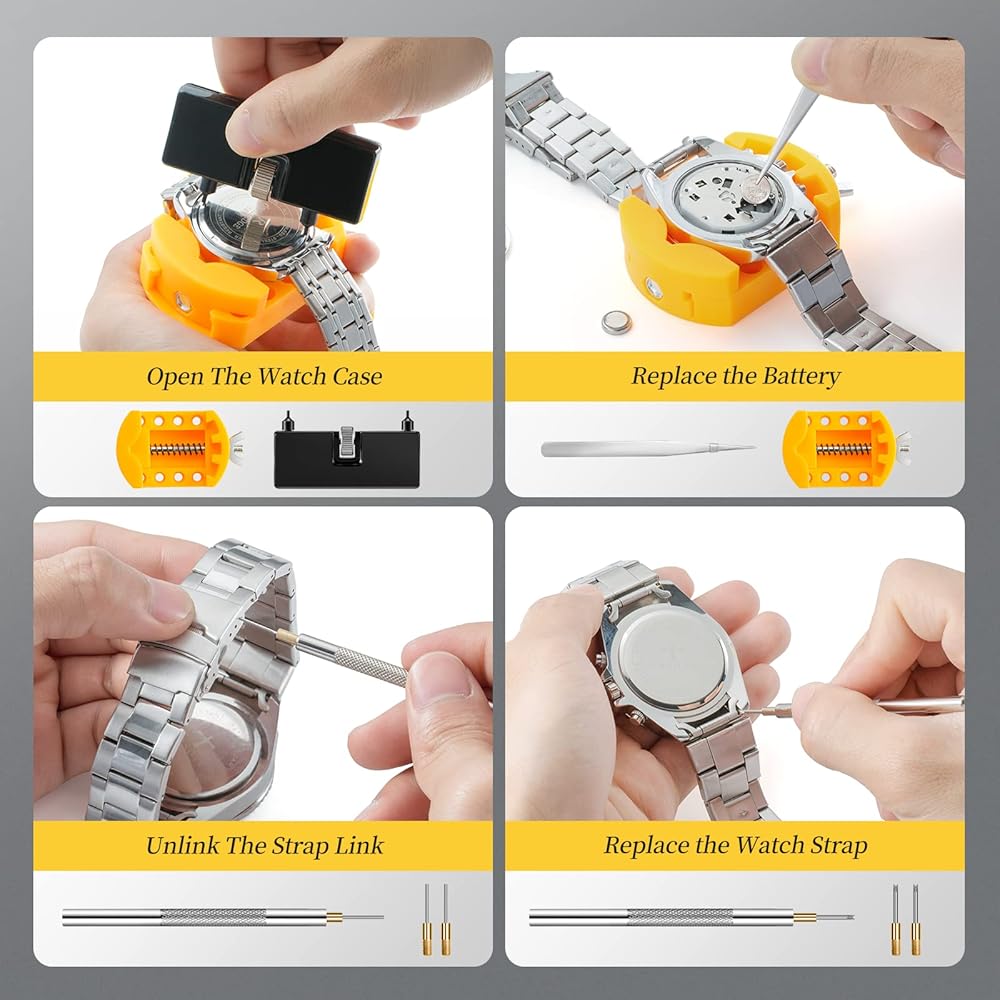 Open The Watch Case

Replace the Battery

Unlink The Strap Link

Replace the Watch Strap