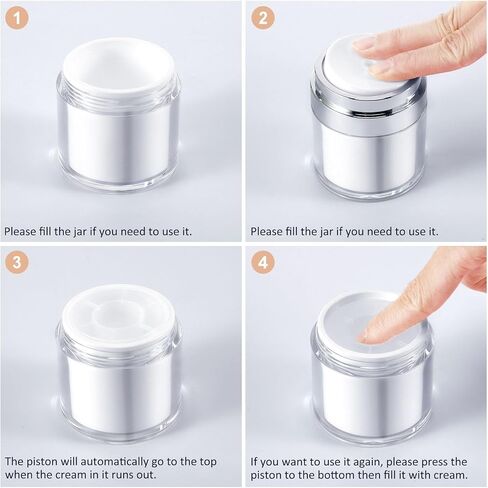 1

Please fill the jar if you need to use it.

2

Please fill the jar if you need to use it.

3

The piston will automatically go to the top when the cream in it runs out.

4

If you want to use it again, please press the piston to the bottom then fill it with cream.