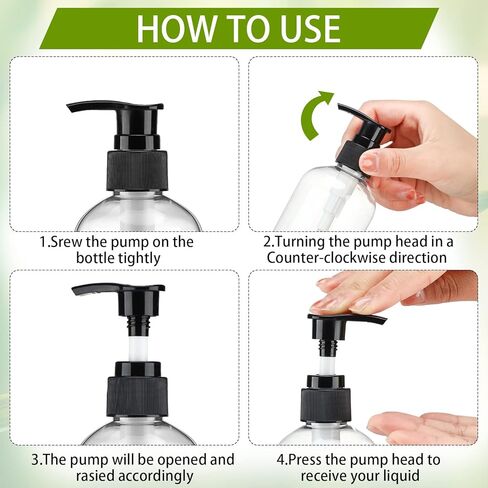 HOW TO USE

1.Srew the pump on the bottle tightly

2.Turning the pump head in a Counter-clockwise direction

3.The pump will be opened and rasied accordingly

4.Press the pump head to receive your liquid